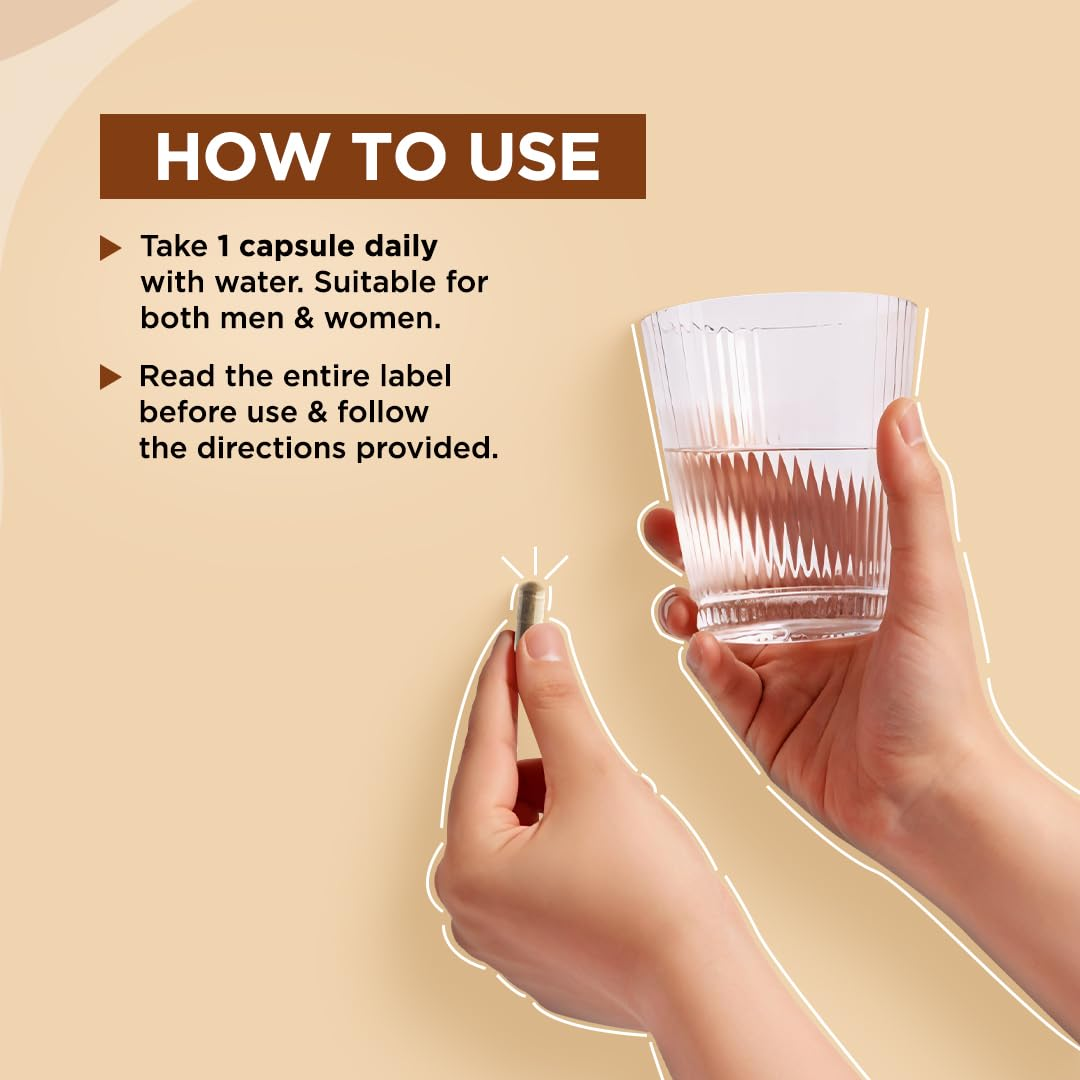 HOW TO USE

▶ Take 1 capsule daily with water. Suitable for both men & women.

▶ Read the entire label before use & follow the directions provided.